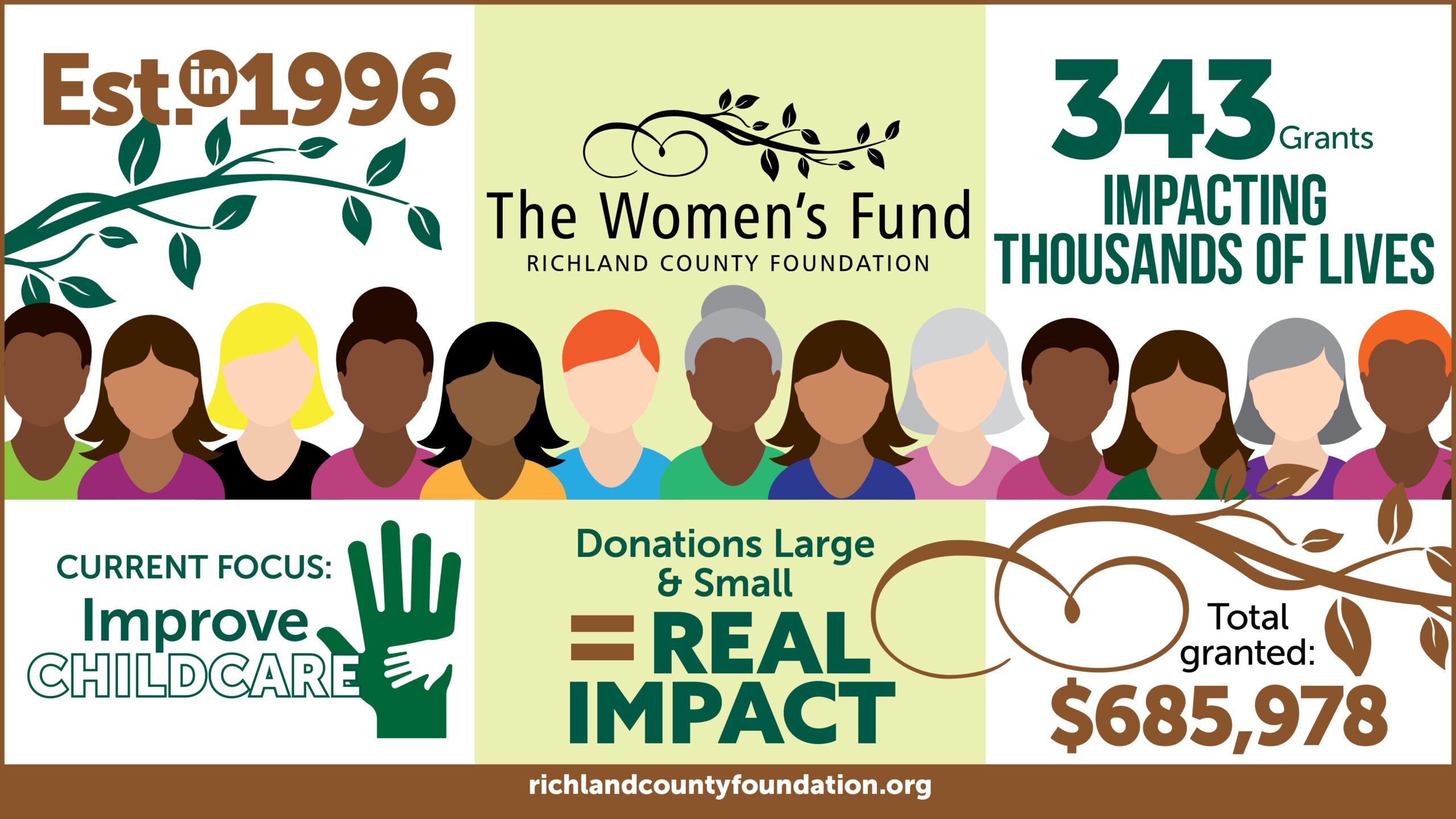 Est. in 1996

The Women's Fund
RICHLAND COUNTY FOUNDATION

343 Grants
IMPACTING THOUSANDS OF LIVES

CURRENT FOCUS:
Improve
CHILDCARE

Donations Large & Small
= REAL IMPACT

Total granted:
$685,978

richlandcountyfoundation.org