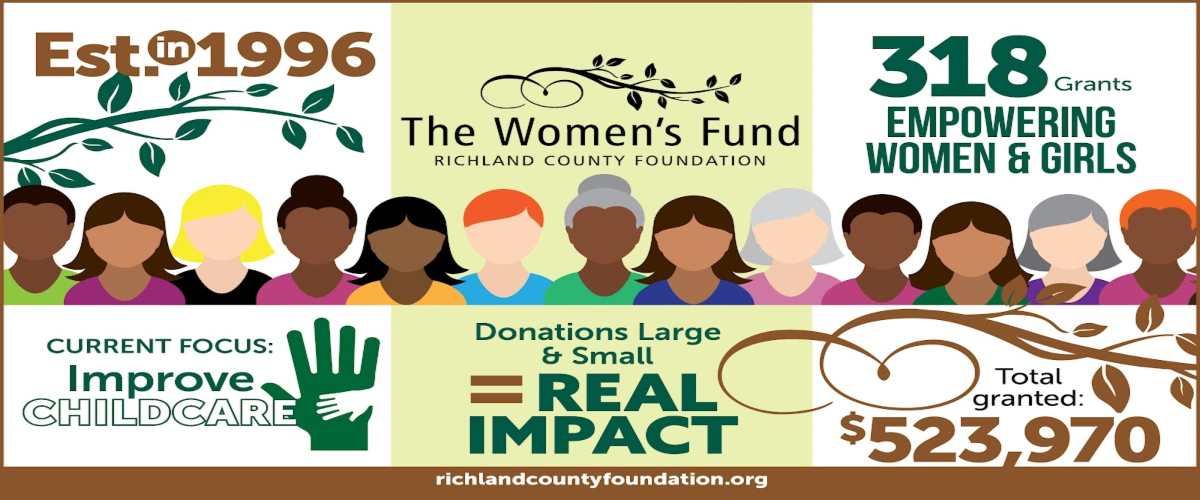 Est. in 1996

The Women's Fund
RICHLAND COUNTY FOUNDATION

318 Grants
EMPOWERING WOMEN & GIRLS

CURRENT FOCUS:
Improve
CHILDCARE

Donations Large & Small
= REAL IMPACT

Total granted:
$523,970

richlandcountyfoundation.org