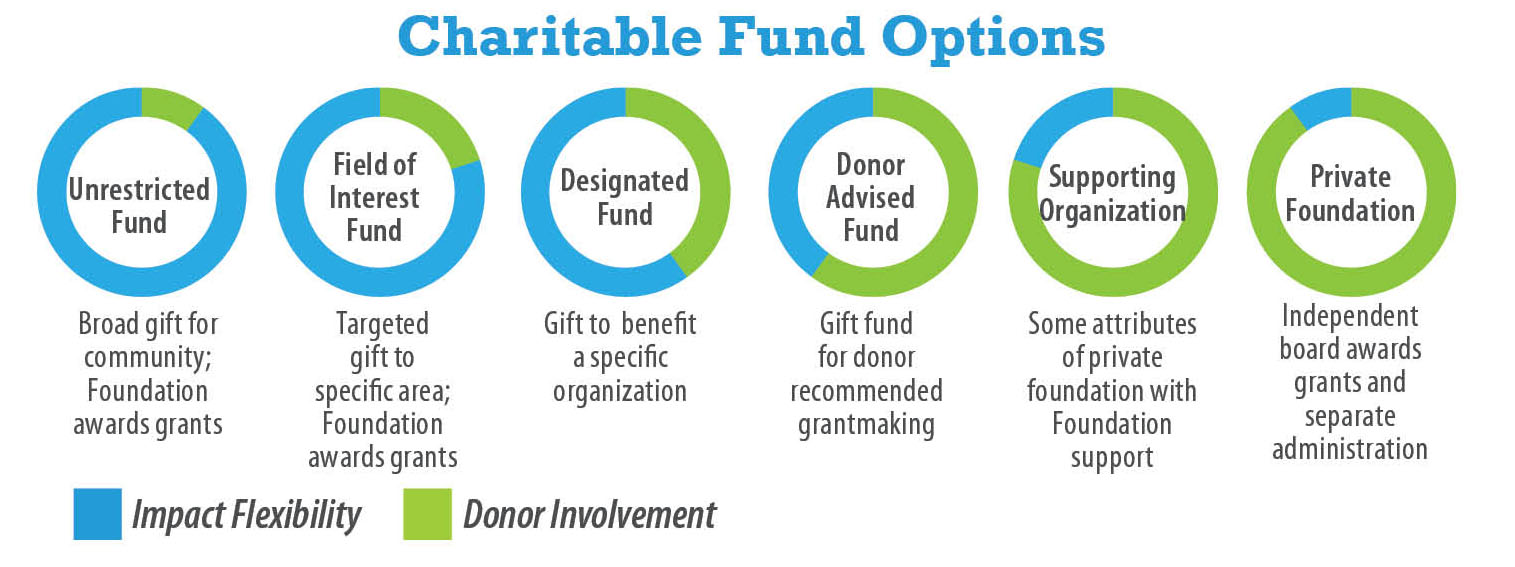 Charitable Fund Options

Unrestricted Fund

Broad gift for community; Foundation awards grants

Field of Interest Fund

Targeted gift to specific area; Foundation awards grants

Designated Fund

Gift to benefit a specific organization

Donor Advised Fund

Gift fund for donor recommended grantmaking

Supporting Organization

Some attributes of private foundation with Foundation support

Private Foundation

Independent board awards grants and separate administration

Impact Flexibility

Donor Involvement