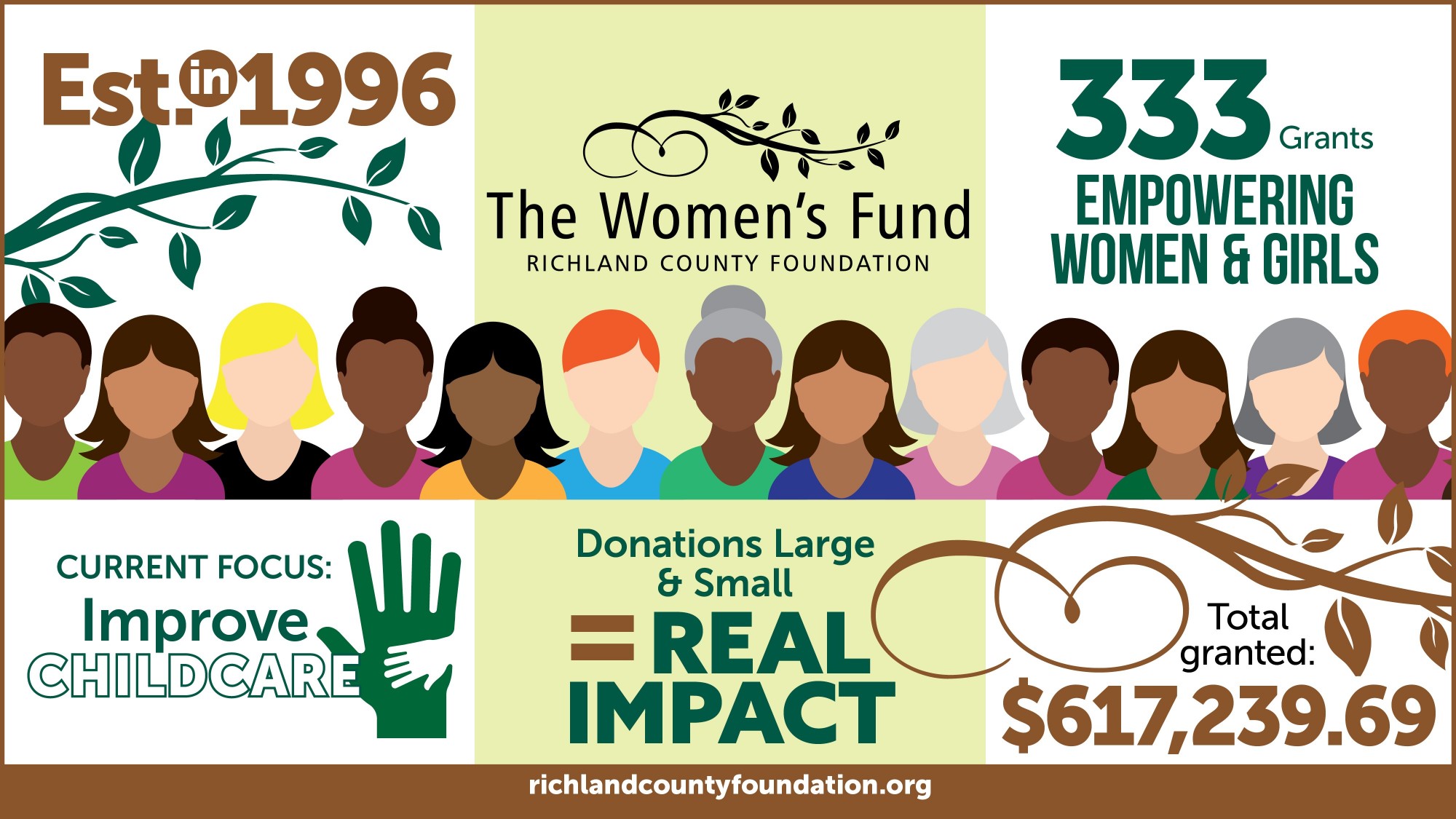 Est. in 1996

The Women's Fund
RICHLAND COUNTY FOUNDATION

333 Grants
EMPOWERING WOMEN & GIRLS

CURRENT FOCUS:
Improve CHILDCARE

Donations Large & Small
= REAL IMPACT

Total granted:
$617,239.69

richlandcountyfoundation.org