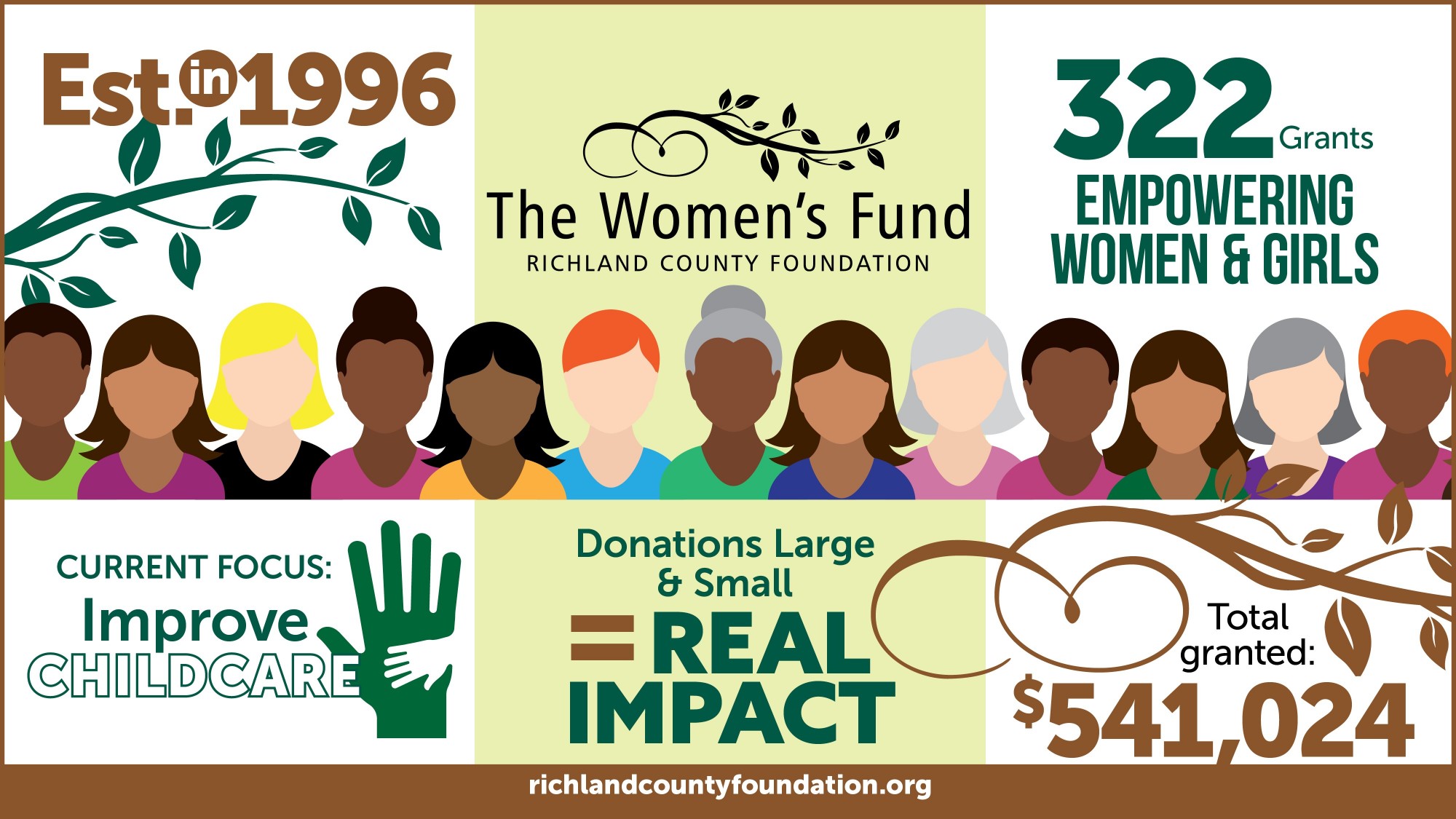 Est. in 1996

The Women's Fund
RICHLAND COUNTY FOUNDATION

322 Grants
EMPOWERING WOMEN & GIRLS

CURRENT FOCUS:
Improve
CHILDCARE

Donations Large & Small
= REAL IMPACT

Total granted:
$541,024

richlandcountyfoundation.org